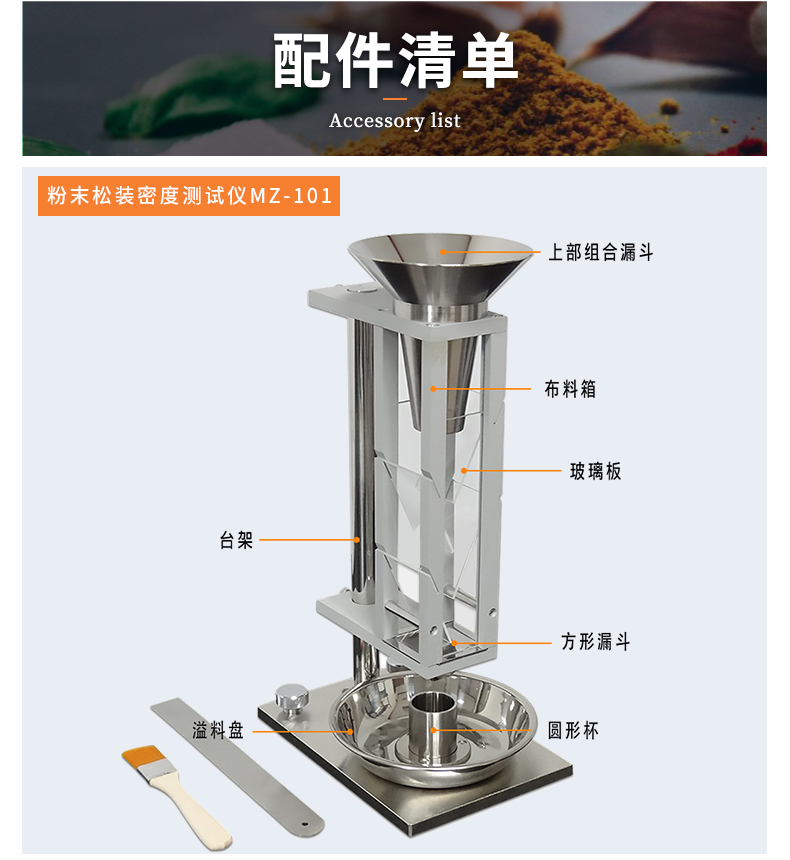 配件清单
Accessory list

粉末松装密度测试仪MZ-101

上部组合漏斗

布料箱

玻璃板

台架

方形漏斗

溢料盘

圆形杯